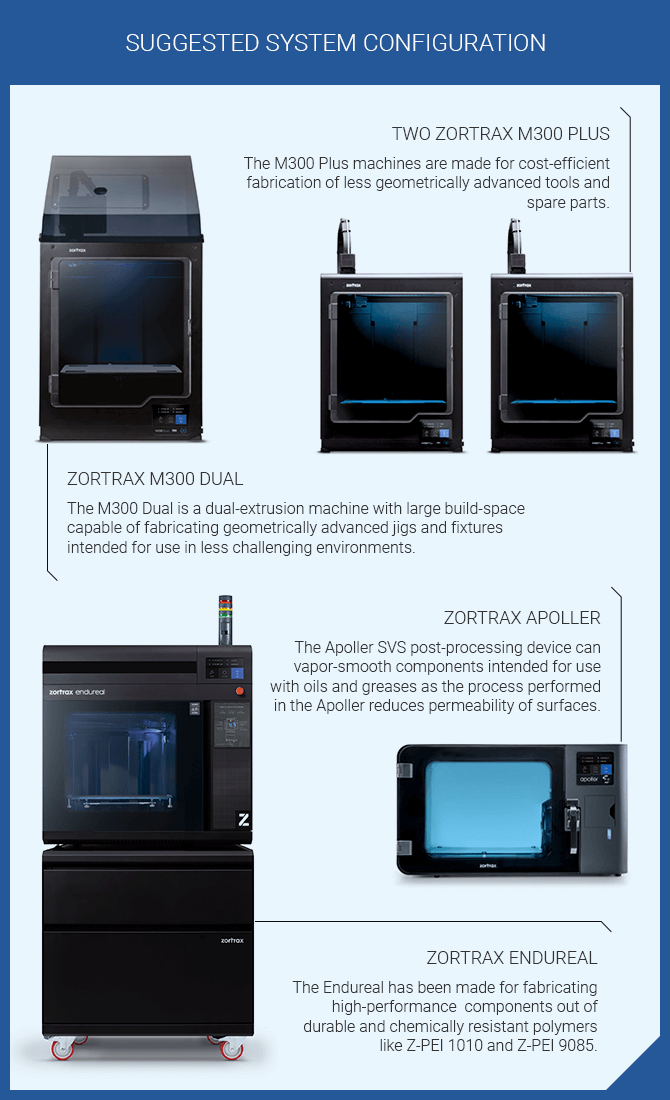 SUGGESTED SYSTEM CONFIGURATION

TWO ZORTRAX M300 PLUS

The M300 Plus machines are made for cost-efficient fabrication of less geometrically advanced tools and spare parts.

zortrax

zortrax

zortrax

ZORTRAX M300 DUAL

The M300 Dual is a dual-extrusion machine with large build-space capable of fabricating geometrically advanced jigs and fixtures intended for use in less challenging environments.

ZORTRAX APOLLER

The Apoller SVS post-processing device can vapor-smooth components intended for use with oils and greases as the process performed in the Apoller reduces permeability of surfaces.

zortrax endureal

Z

zortrax

apoller

zortrax

ZORTRAX ENDUREAL

The Endureal has been made for fabricating high-performance components out of durable and chemically resistant polymers like Z-PEI 1010 and Z-PEI 9085.